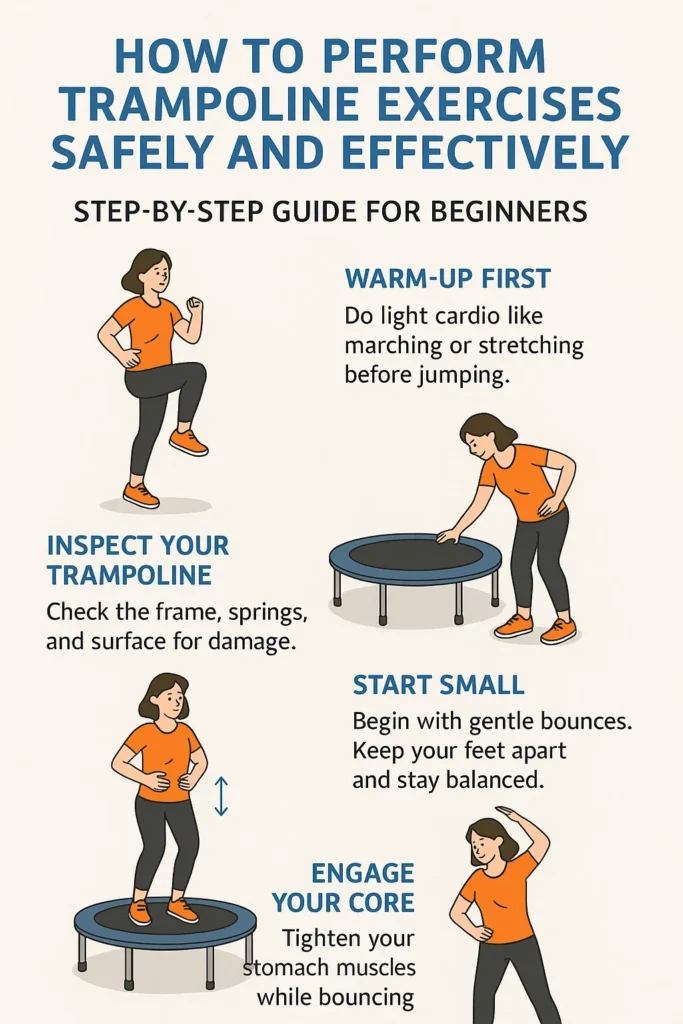 HOW TO PERFORM TRAMPOLINE EXERCISES SAFELY AND EFFECTIVELY

STEP-BY-STEP GUIDE FOR BEGINNERS

WARM-UP FIRST

Do light cardio like marching or stretching before jumping.

INSPECT YOUR TRAMPOLINE

Check the frame, springs, and surface for damage.

START SMALL

Begin with gentle bounces. Keep your feet apart and stay balanced.

ENGAGE YOUR CORE

Tighten your stomach muscles while bouncing